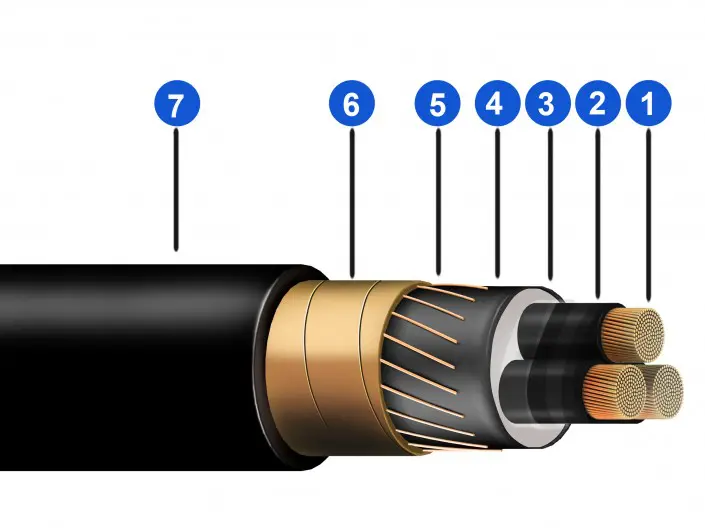 7 6 5 4 3 2 1