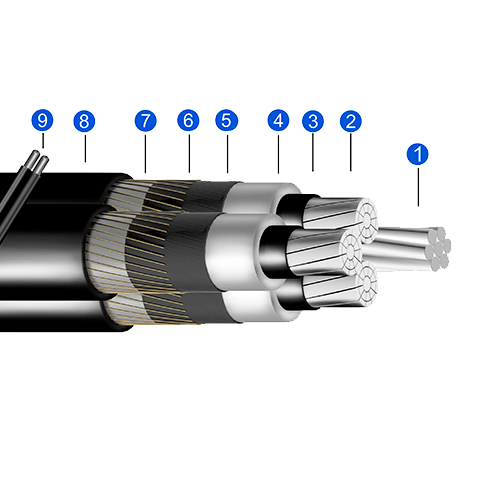 9 8 7 6 5 4 3 2 1